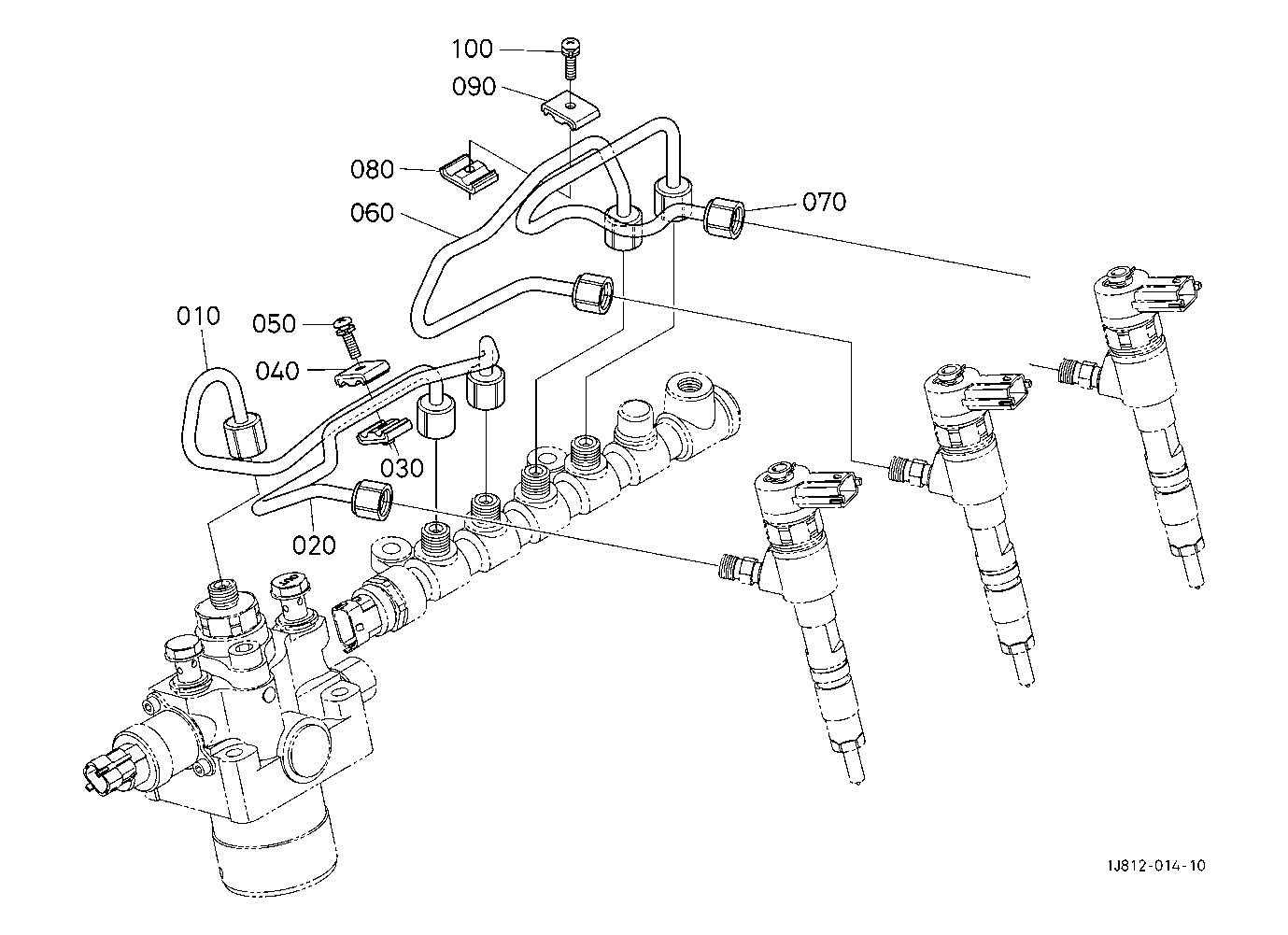 100
090
080
060
070
010
050
040
030
020
1J812-014-10